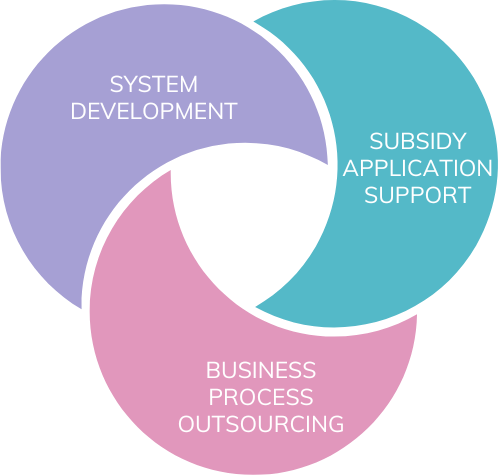 SYSTEM DEVELOPMENT

SUBSIDY APPLICATION SUPPORT

BUSINESS PROCESS OUTSOURCING